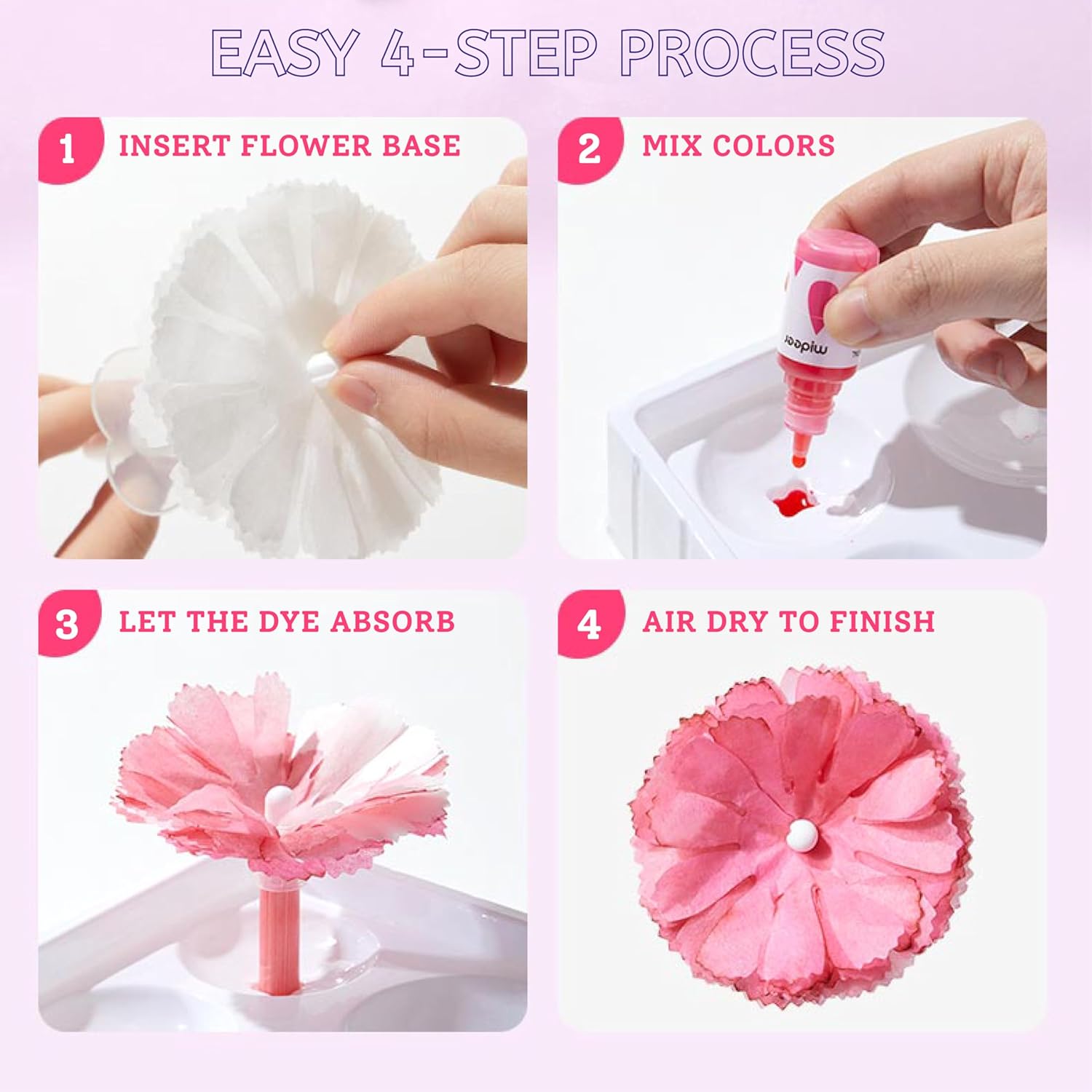 EASY 4-STEP PROCESS

1 INSERT FLOWER BASE

2 MIX COLORS

mideer

3 LET THE DYE ABSORB

4 AIR DRY TO FINISH